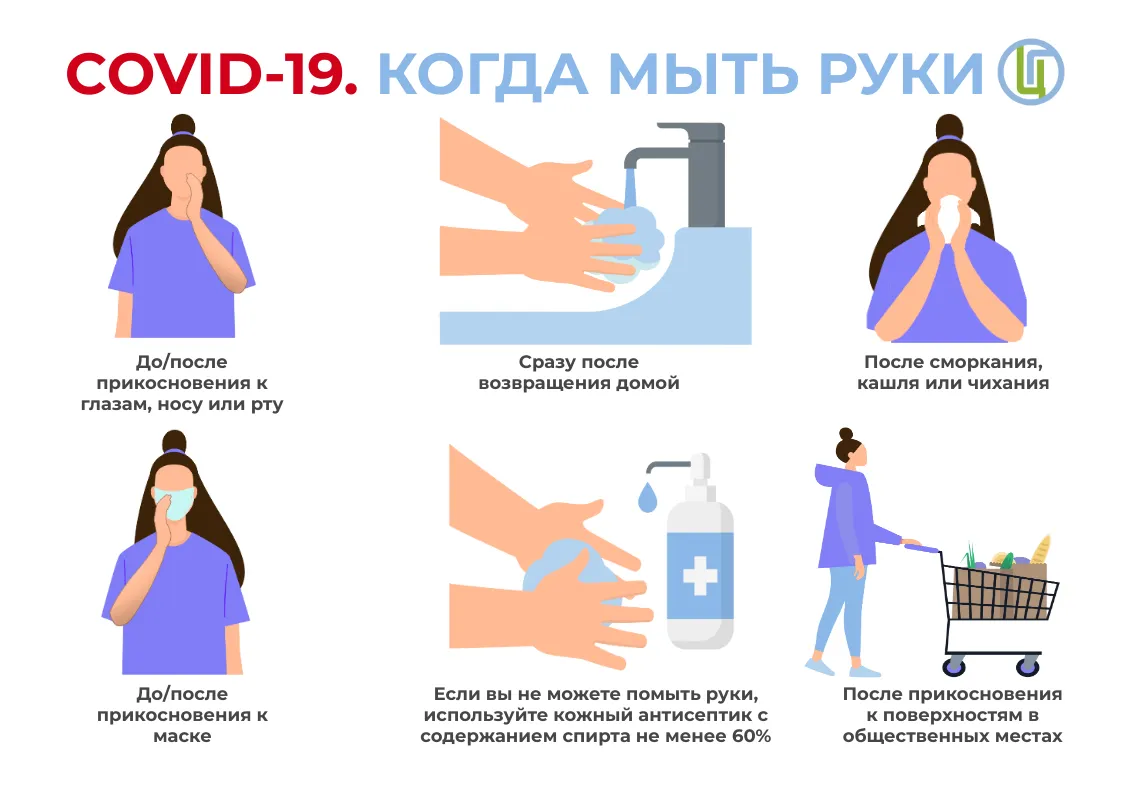 COVID-19. КОГДА МЫТЬ РУКИ

До/после прикосновения к глазам, носу или рту

Сразу после возвращения домой

После сморкания, кашля или чихания

До/после прикосновения к маске

Если вы не можете помыть руки, используйте кожный антисептик с содержанием спирта не менее 60%

После прикосновения к поверхностям в общественных местах